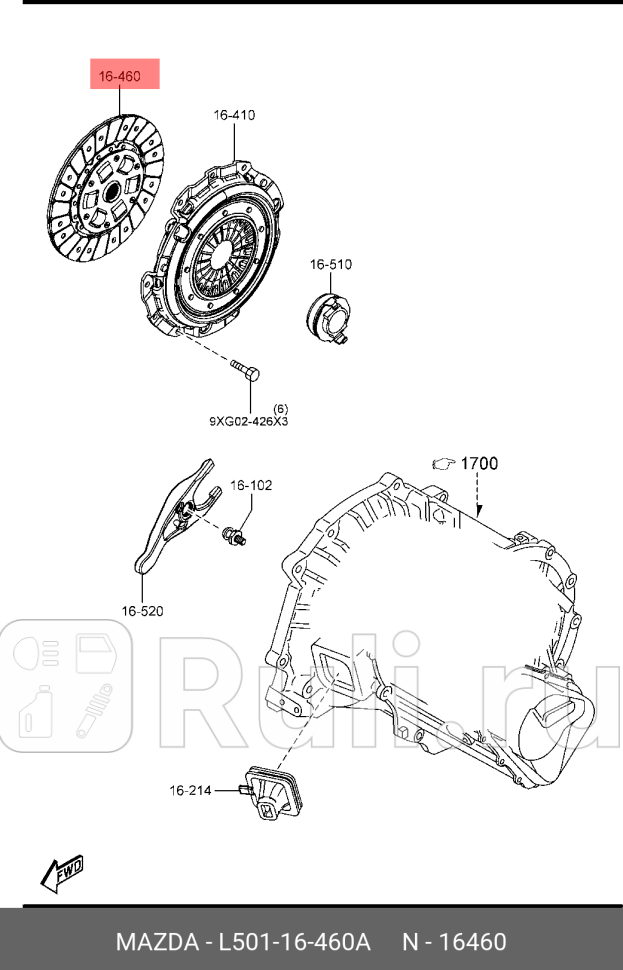 16-460

16-410

16-510

(6)
9XG02-426X3

1700

16-102

16-520

Ruli.ru

16-214

FWD

MAZDA - L501-16-460A N - 16460