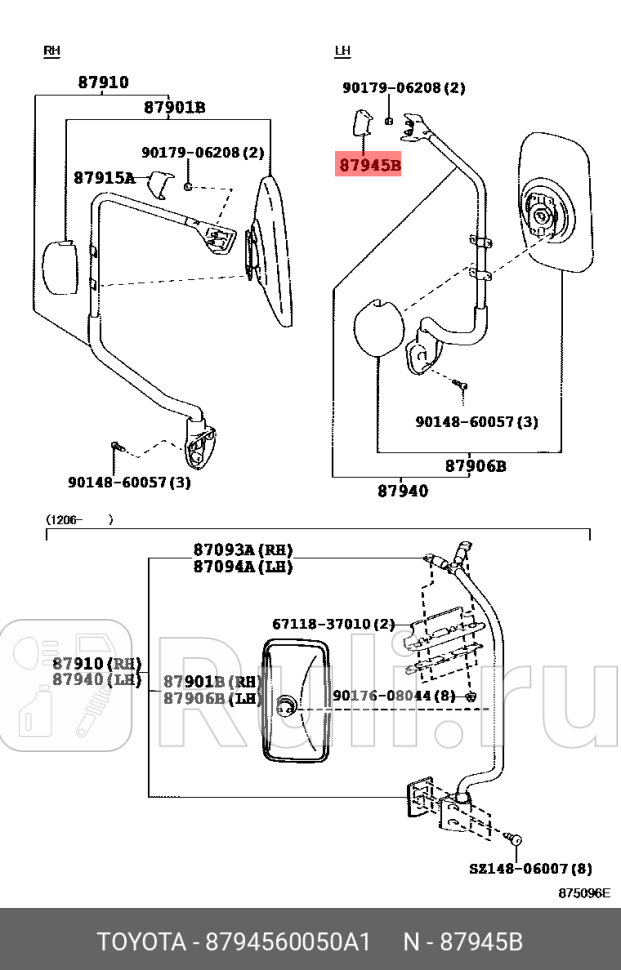 RH

87910

87901B

90179-06208(2)

87915A

90148-60057(3)

LH

90179-06208(2)

87945B

90148-60057(3)

87906B

87940

(1206- )

87093A(RH)
87094A(LH)

67118-37010(2)

87910(RH)
87940(LH)

87901B(RH)
87906B(LH)

90176-08044(8)

SZ148-06007(8)

875096E

Ruli.ru

TOYOTA - 8794560050A1 N - 87945B