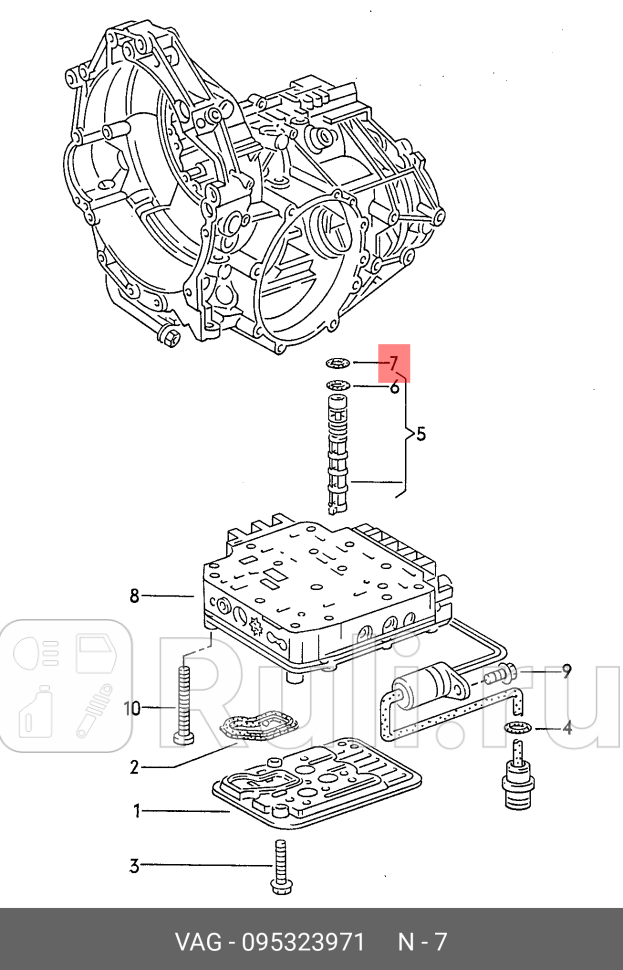 7
6
5
8
9
10
4
2
1
3
Ruli.ru
VAG - 095323971 N - 7