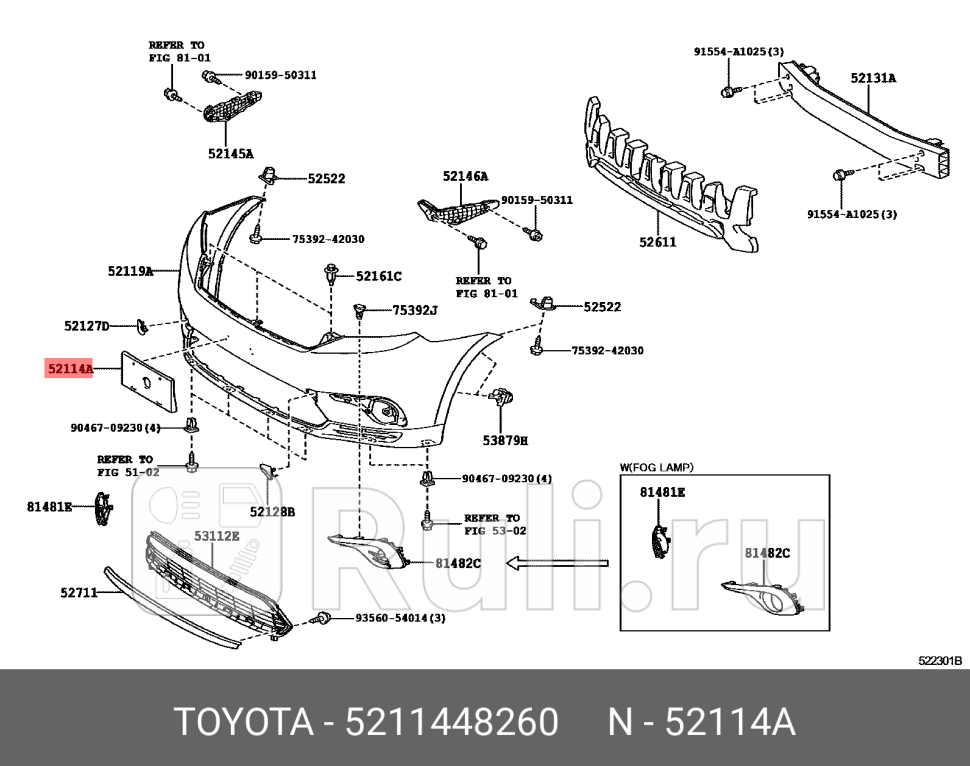 REFER TO
FIG 81-01
90159-50311
52145A
52522
75392-42030
52119A
52161C
52127D
75392J
52114A
90467-09230(4)
REFER TO
FIG 51-02
81481E
52128B
53112E
52711
93560-54014(3)
52146A
90159-50311
REFER TO
FIG 81-01
52522
75392-42030
53879H
90467-09230(4)
REFER TO
FIG 53-02
81482C
91554-A1025(3)
52131A
52611
91554-A1025(3)
W(FOG LAMP)
81481E
81482C
Ruli.ru
522301B
TOYOTA - 5211448260 N - 52114A