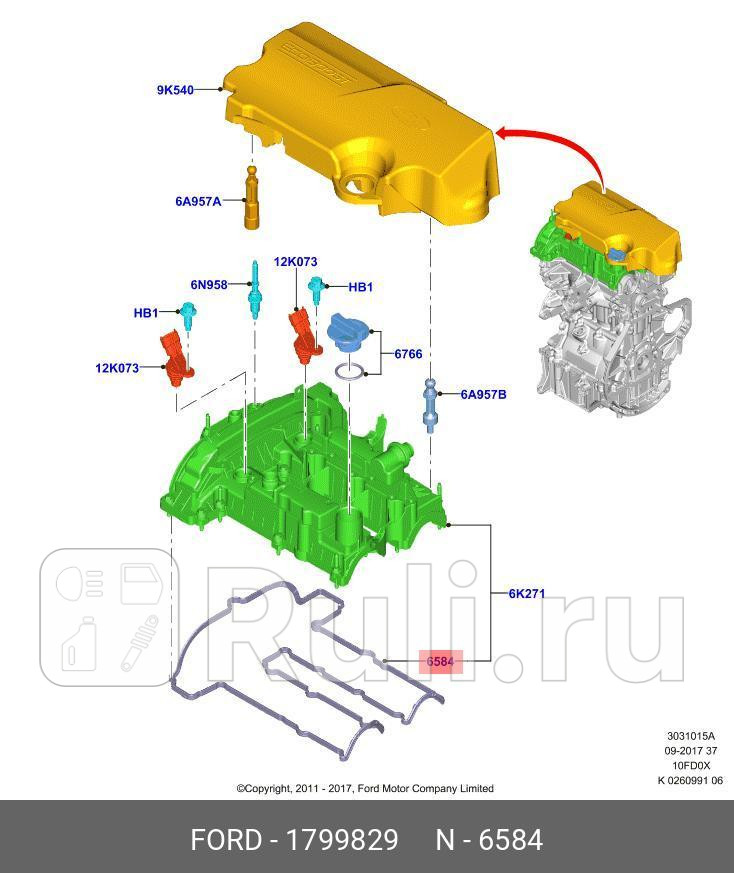 9K540

6A957A

12K073

6N958

HB1

HB1

12K073

6766

6A957B

6K271

6584

Ruli.ru

3031015A
09-2017 37
10FD0X
K 0260991 06

©Copyright, 2011 - 2017, Ford Motor Company Limited

FORD - 1799829 N - 6584