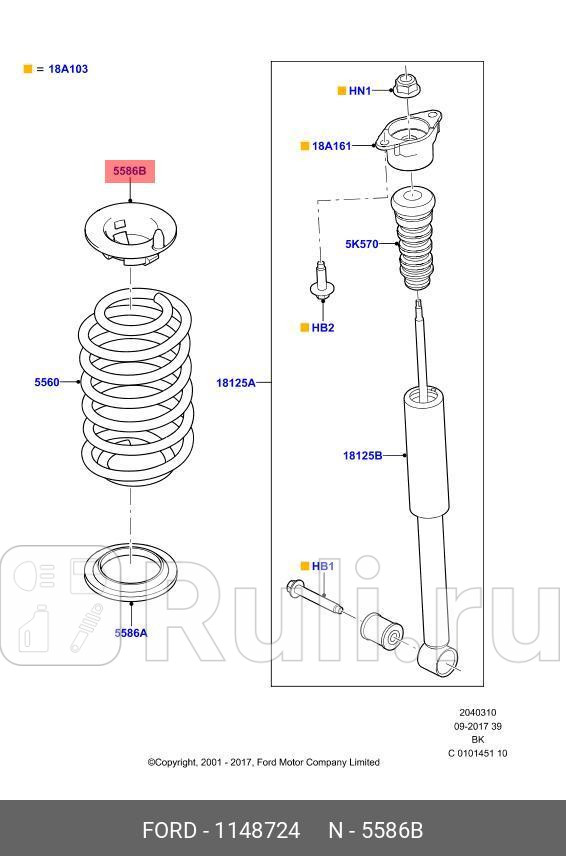 = 18A103

5586B

5560

5586A

HN1

18A161

5K570

HB2

18125A

18125B

HB1

Ruli.ru

2040310
09-2017 39
BK
C 0101451 10

©Copyright, 2001 - 2017, Ford Motor Company Limited

FORD - 1148724 N - 5586B