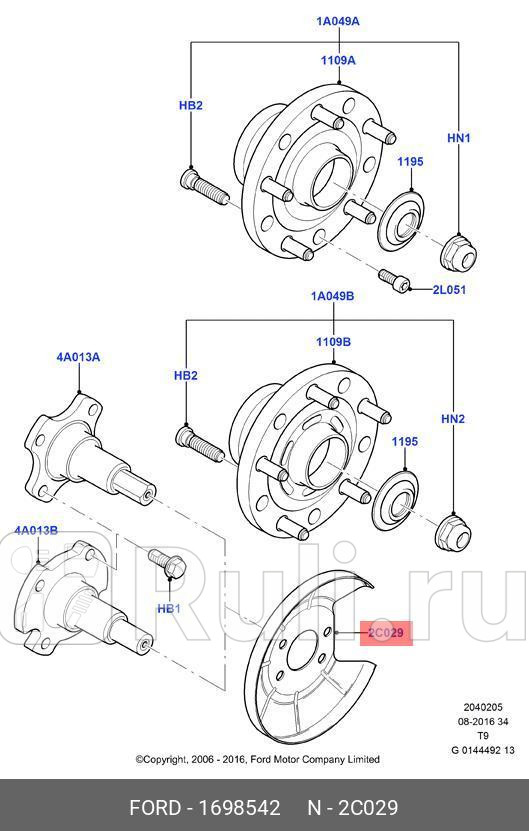 1A049A
1109A
HB2
HN1
1195
2L051
1A049B
1109B
4A013A
HB2
HN2
1195
4A013B
HB1
2C029
Ruli.ru

2040205
08-2016 34
T9
G 0144492 13

©Copyright, 2006 - 2016, Ford Motor Company Limited

FORD - 1698542 N - 2C029