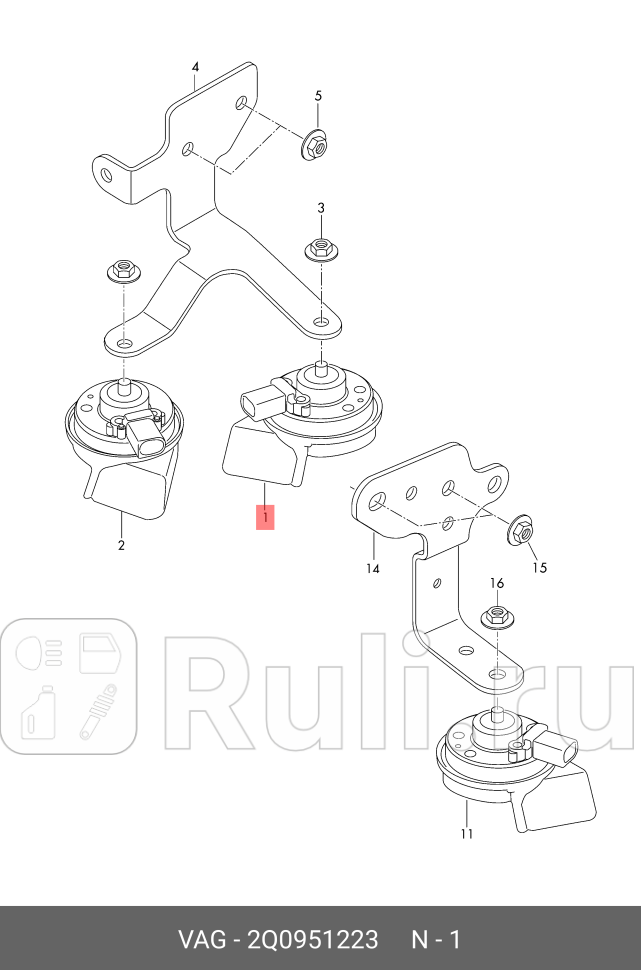 4
5
3
2
1
14
15
16
11
Ruli.ru
VAG - 2Q0951223 N - 1