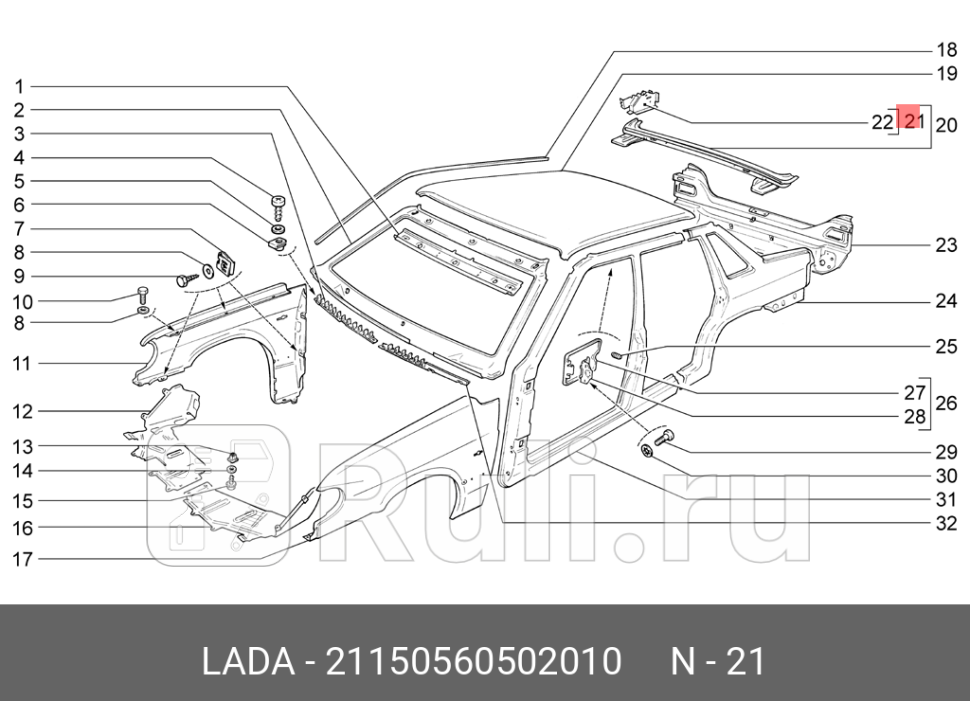 1
2
3
4
5
6
7
8
9
10
8
11
12
13
14
15
16
17
18
19
22
21
20
23
24
25
27
28
26
29
30
31
32

Rulli.ru

LADA - 21150560502010 N - 21