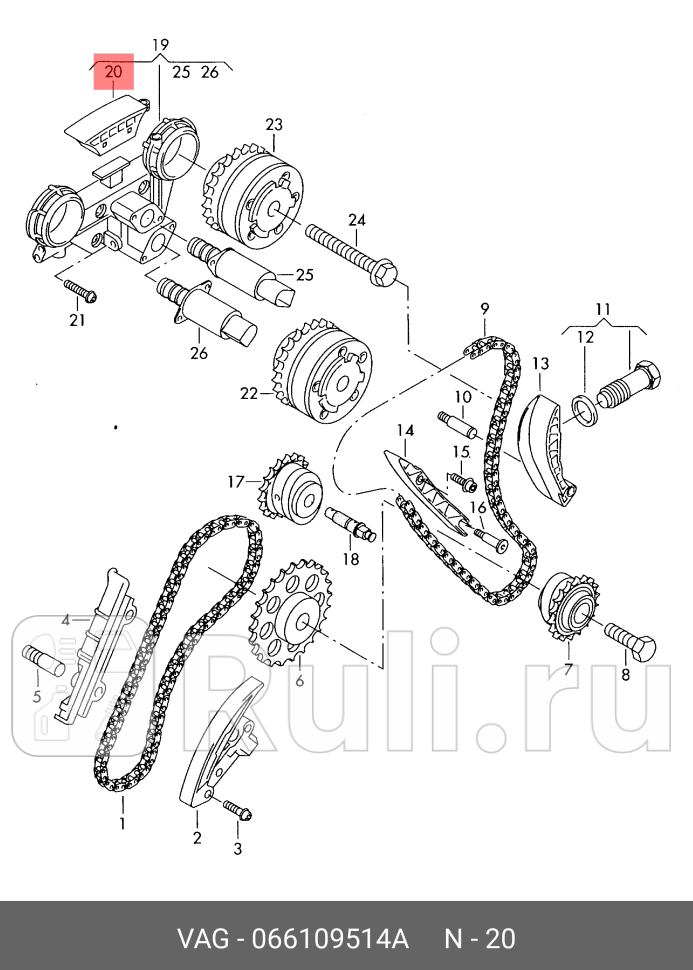 19
20 25 26
23
24
25
21
26
22
9
11
12
13
10
14
15
16
17
18
4
5
6
7
8
1
2
3
Ruli.ru
VAG - 066109514A N - 20