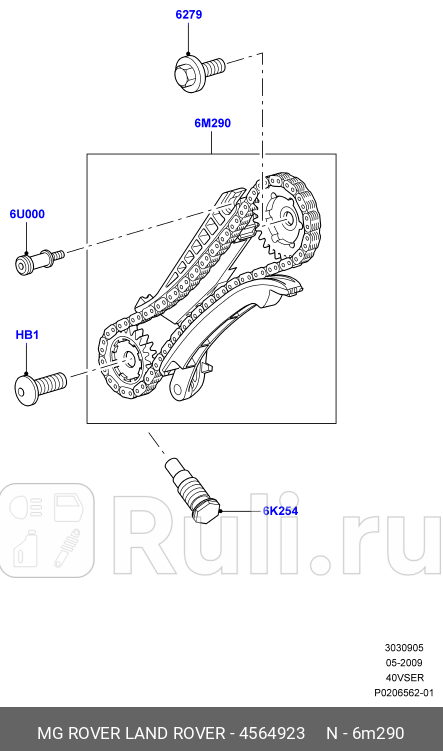 6279

6M290

6U000

HB1

6K254

Ruli.ru

3030905
05-2009
40VSER
P0206562-01

MG ROVER LAND ROVER - 4564923 N - 6m290