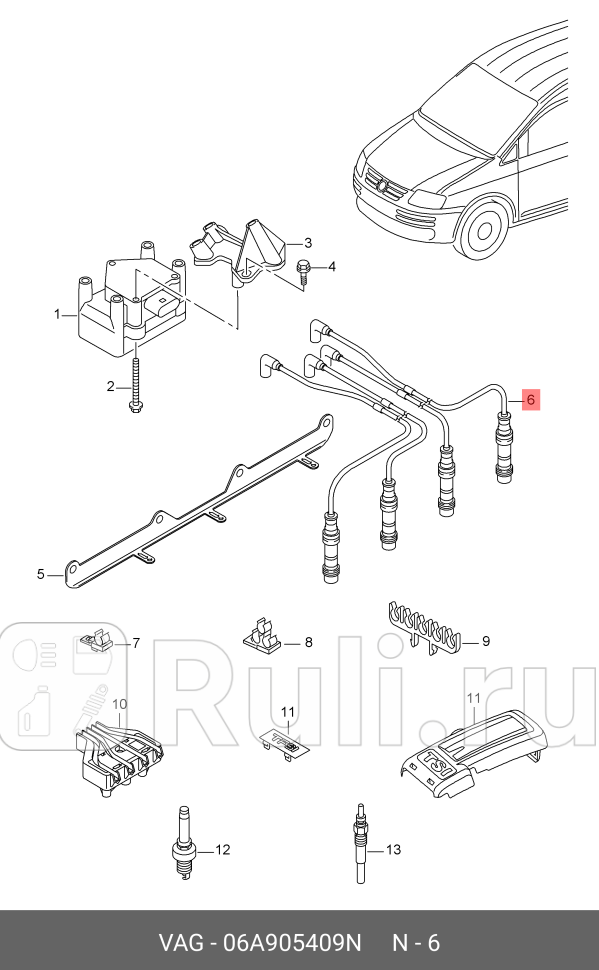 1
2
3
4
5
6
7
8
9
10
11
11
12
13
TFSI
TSI
Ruli.ru
VAG - 06A905409N N - 6