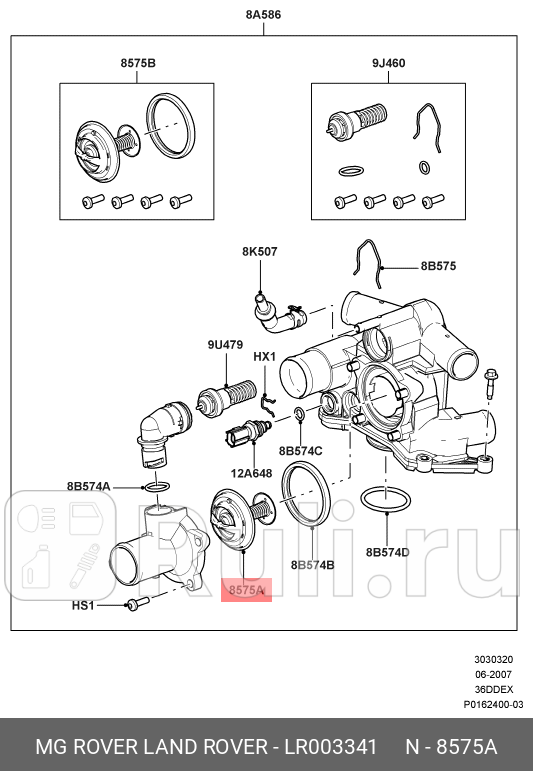 8A586

8575B

9J460

8K507

8B575

9U479

HX1

8B574C

12A648

8B574A

8B574B

8B574D

8575A

HS1

Ruli.ru

3030320
06-2007
36DDEX
P0162400-03

MG ROVER LAND ROVER - LR003341 N - 8575A