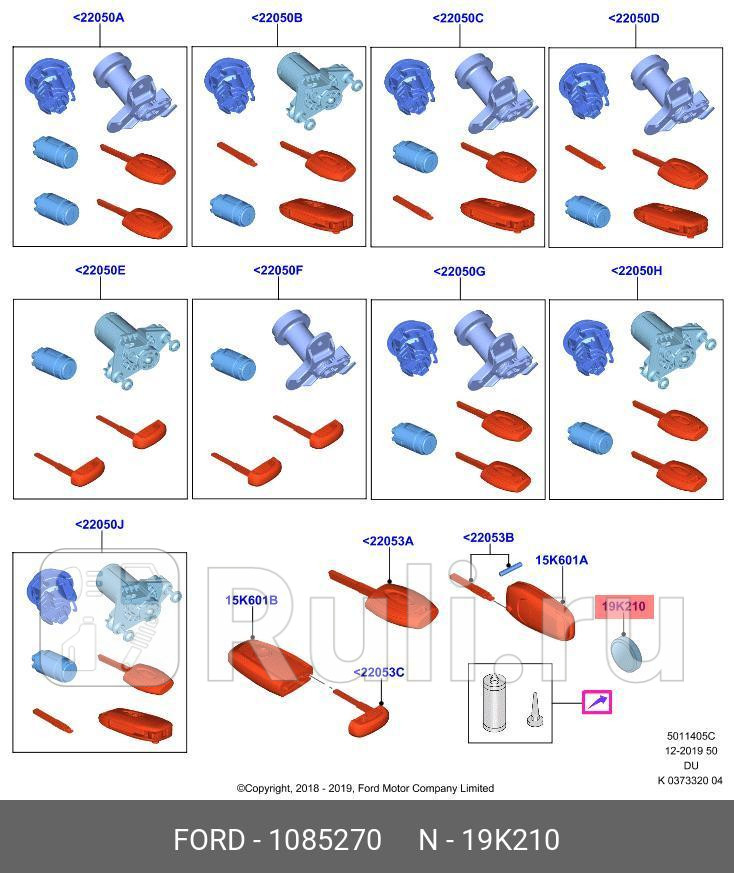 <22050A
<22050B
<22050C
<22050D
<22050E
<22050F
<22050G
<22050H
<22050J
<22053A
<22053B
15K601A
15K601B
19K210
<22053C
Ruli.ru
5011405C
12-2019 50
DU
K 0373320 04
©Copyright, 2018 - 2019, Ford Motor Company Limited
FORD - 1085270 N - 19K210