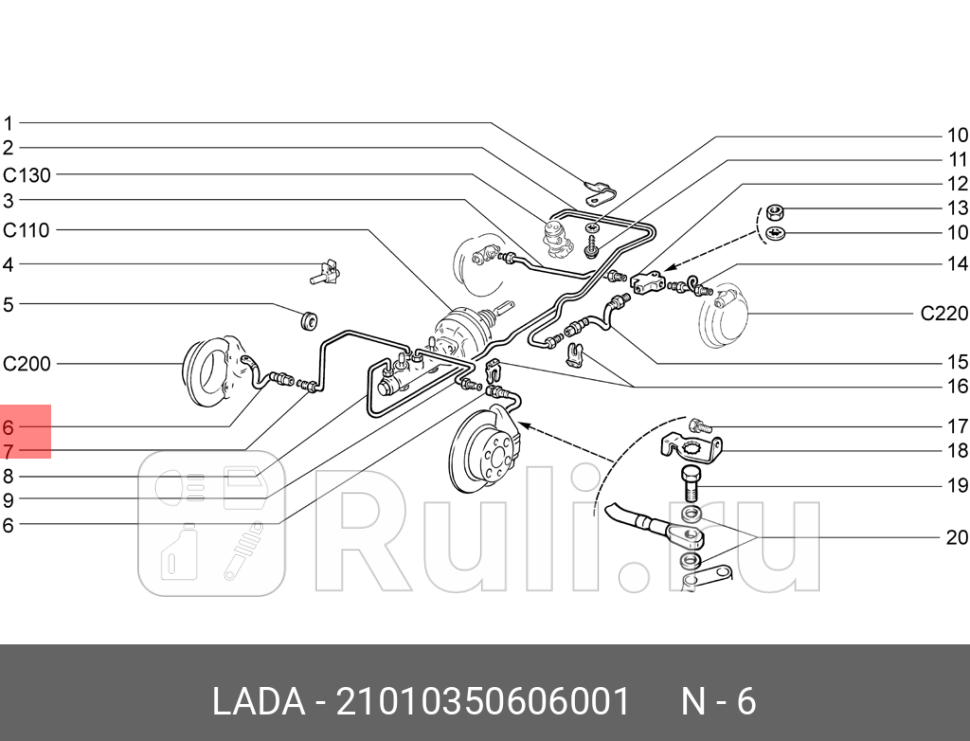 1
2
C130
3
C110
4
5
C200
6
7
8
9
6

10
11
12
13
10
14
C220
15
16
17
18
19
20

Ruli.ru

LADA - 21010350606001 N - 6