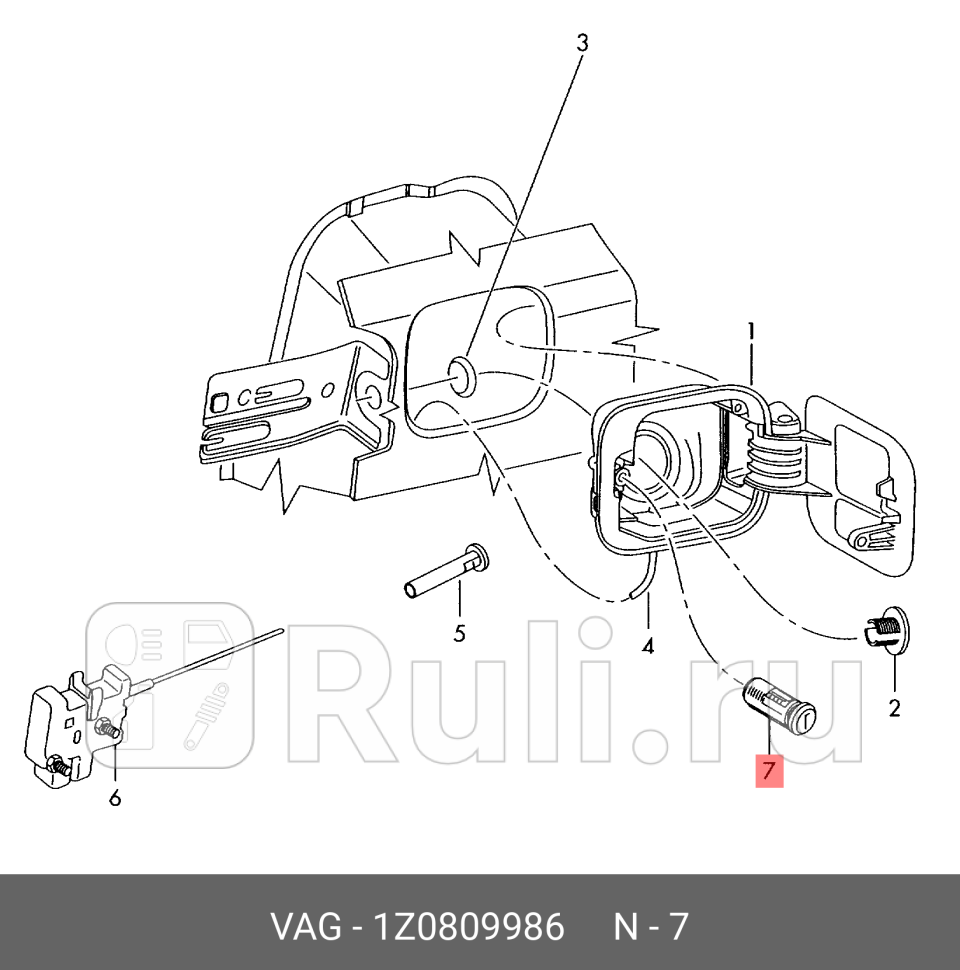 3
1
5
4
2
6
7
Ruli.ru
VAG - 1Z0809986 N - 7