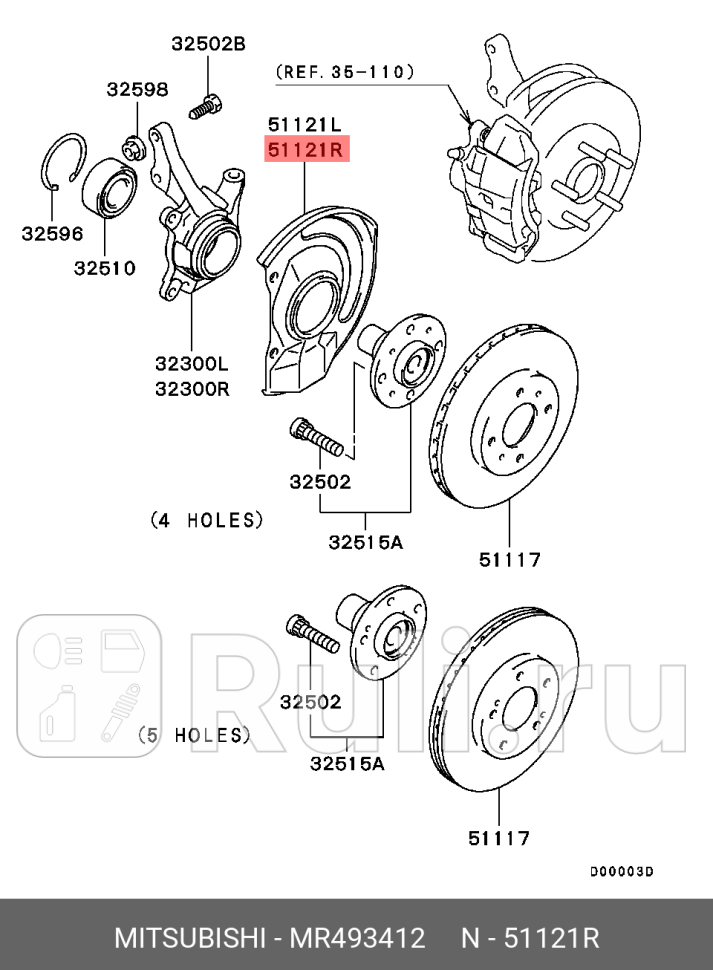 32502B

(REF. 35-110)

32598

51121L

51121R

32596

32510

32300L
32300R

32502

(4 HOLES)

32515A

51117

Rulli.ru

32502

(5 HOLES)

32515A

51117

D00003D

MITSUBISHI - MR493412 N - 51121R