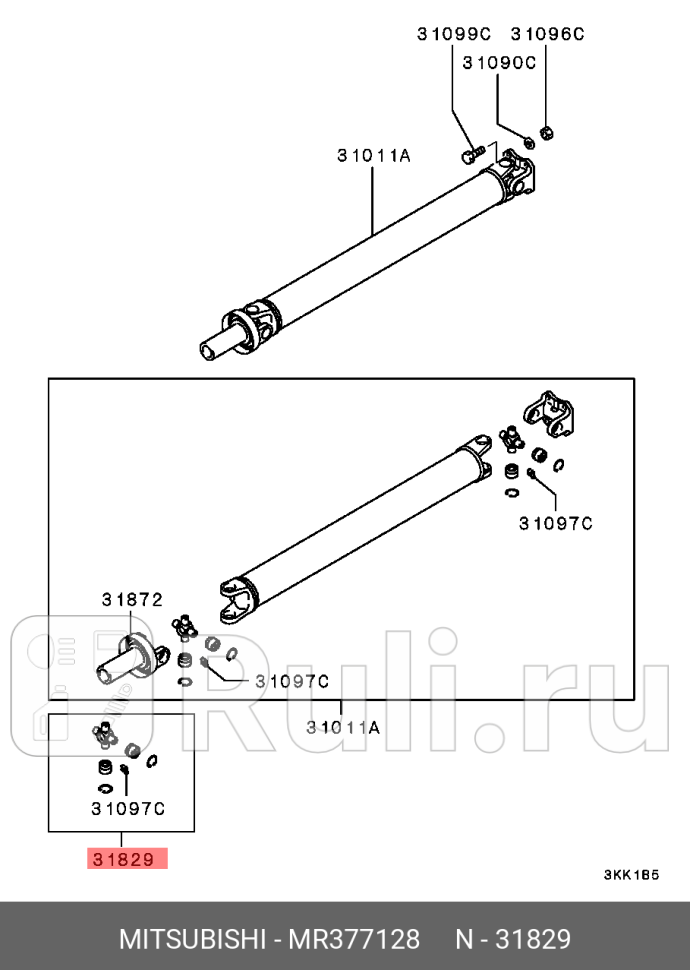 31099C 31096C
31090C
31011A
31097C
31872
31097C
31011A
31097C
31829
3KK1B5
Ruli.ru
MITSUBISHI - MR377128 N - 31829