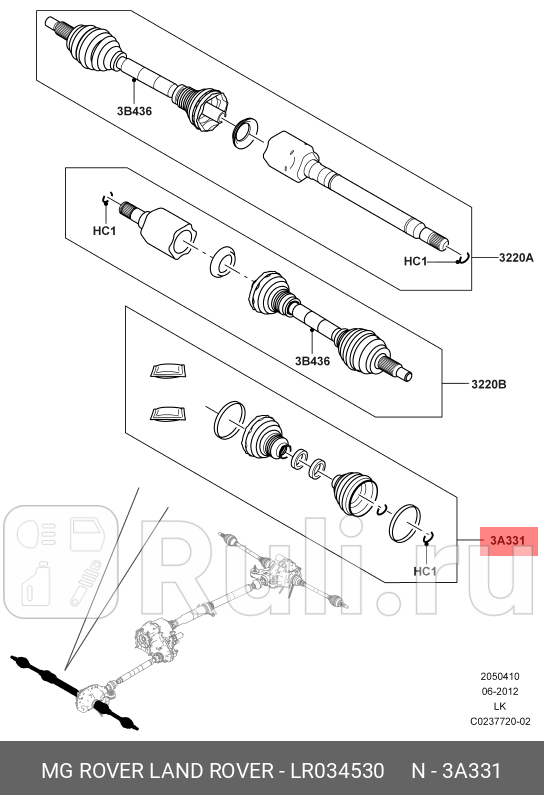 3B436

HC1

HC1

3220A

3B436

3220B

3A331

HC1

Ruli.ru

2050410
06-2012
LK
C0237720-02

MG ROVER LAND ROVER - LR034530 N - 3A331