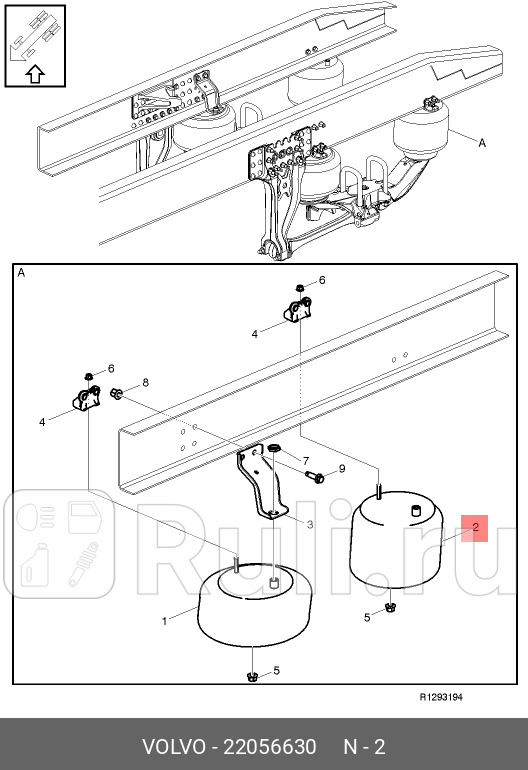 A

A

6

4

6

8

4

7

9

3

2

1

5

5

Ruli.ru

R1293194

VOLVO - 22056630 N - 2