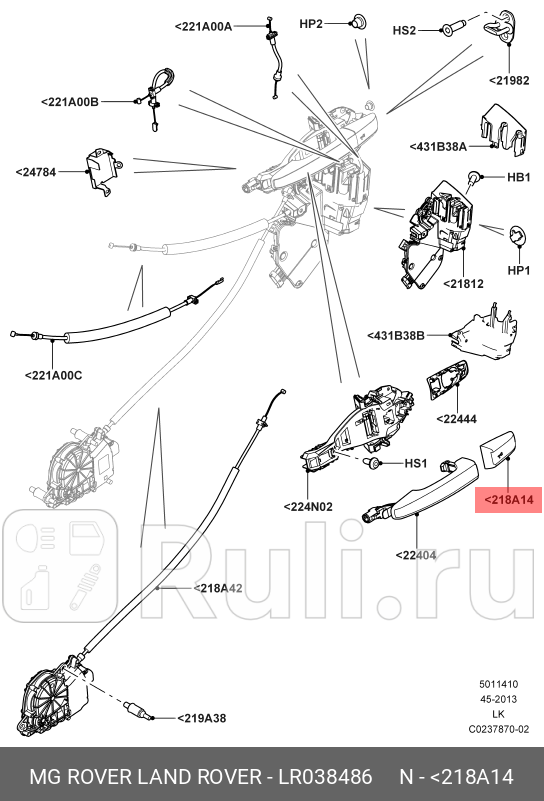 <221A00A
HP2
HS2
<21982
<221A00B
<431B38A
<24784
HB1
HP1
<21812
<431B38B
<221A00C
<22444
HS1
<224N02
<218A14
<22404
Ruli.ru
<218A42
<219A38
5011410
45-2013
LK
C0237870-02
MG ROVER LAND ROVER - LR038486 N - <218A14