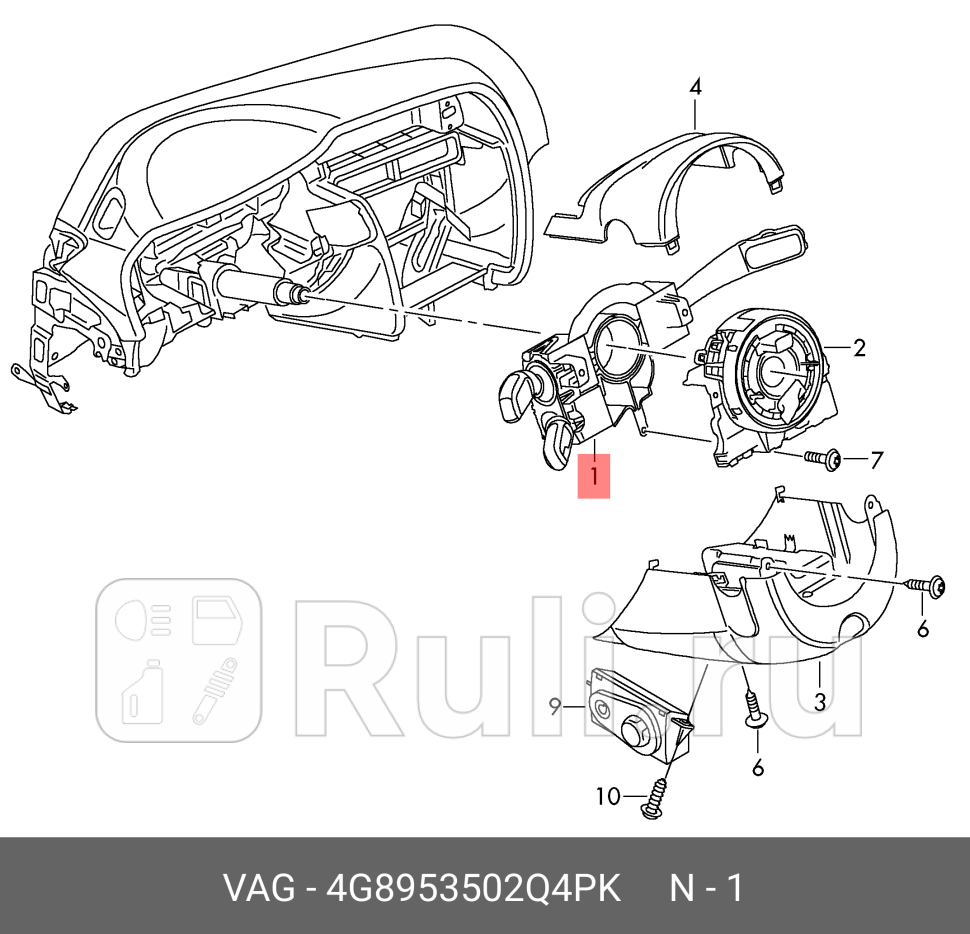 4
2
1
7
6
3
9
6
10
Ruli.ru
VAG - 4G8953502Q4PK N - 1