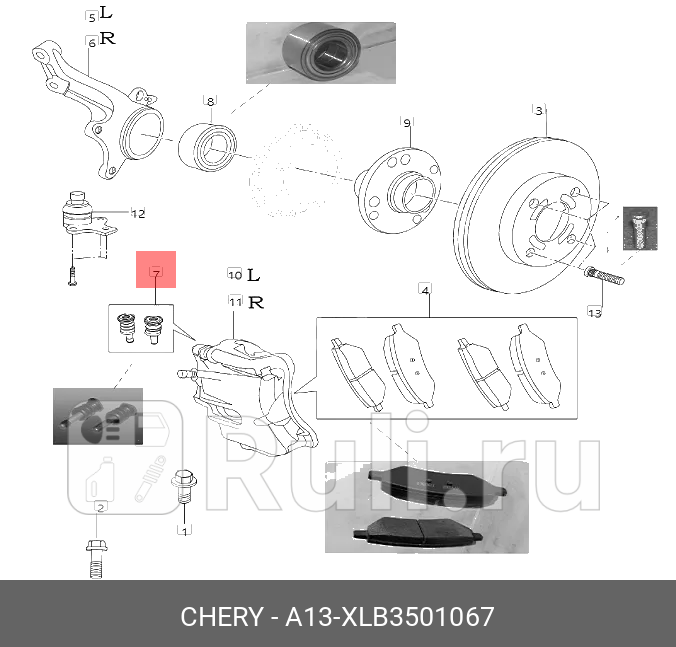 5 L
6 R
8
9
3
12
7
10 L
11 R
4
13
2
1
Ruli.ru
CHERY - A13-XLB3501067