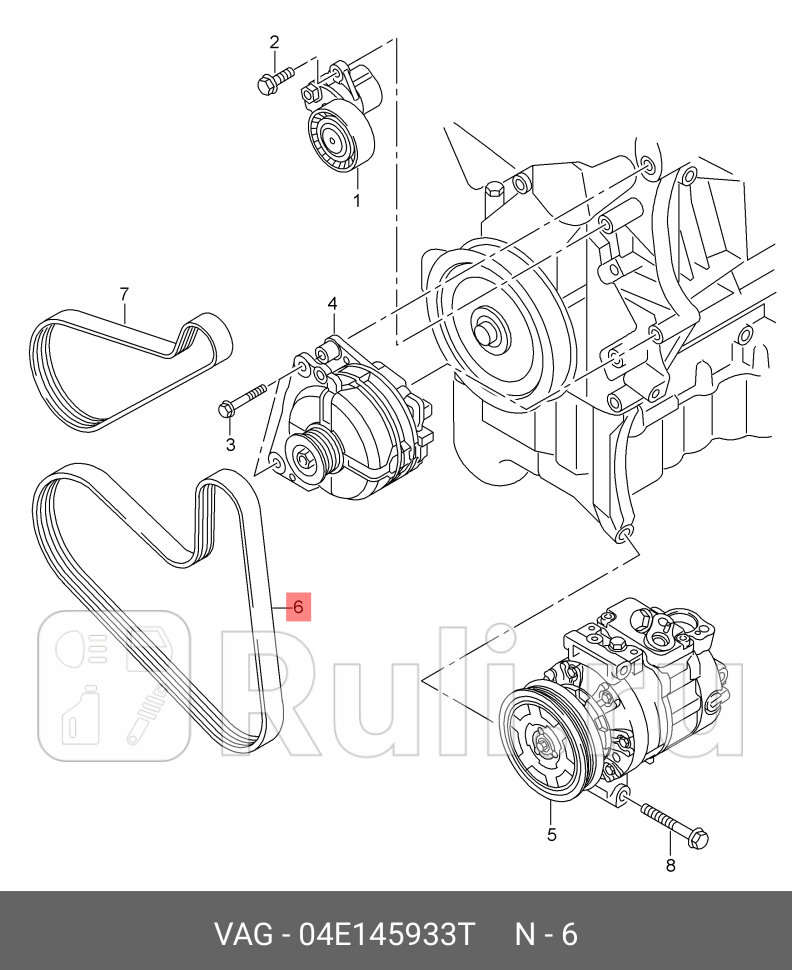 2

1

7

4

3

6

Rulim.ru

5

8

VAG - 04E145933T N - 6