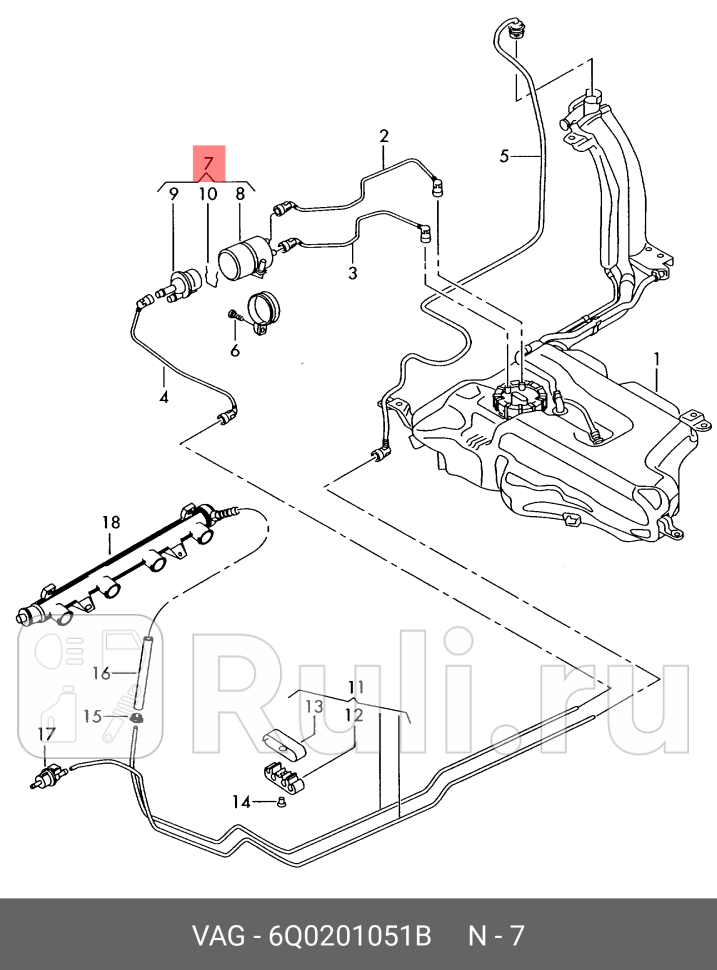 7
9 10 8
2
5
3
6
4
1
18
16
15
17
11
13
12
14
Ruli.ru
VAG - 6Q0201051B N - 7