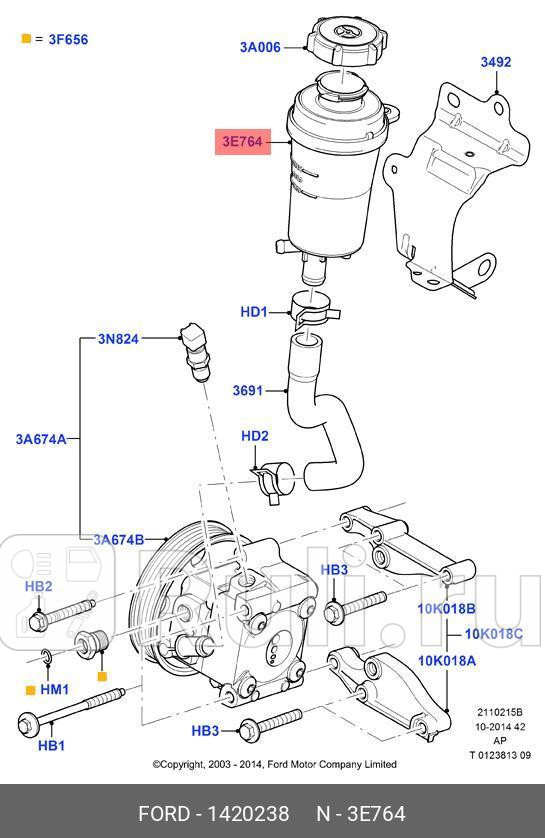 = 3F656

3A006

3492

3E764

HD1

3N824

3691

3A674A

HD2

3A674B

HB2

HB3

10K018B

10K018C

10K018A

HM1

HB1

HB3

2110215B
10-2014 42
AP
T 0123813 09

©Copyright, 2003 - 2014, Ford Motor Company Limited

FORD - 1420238 N - 3E764