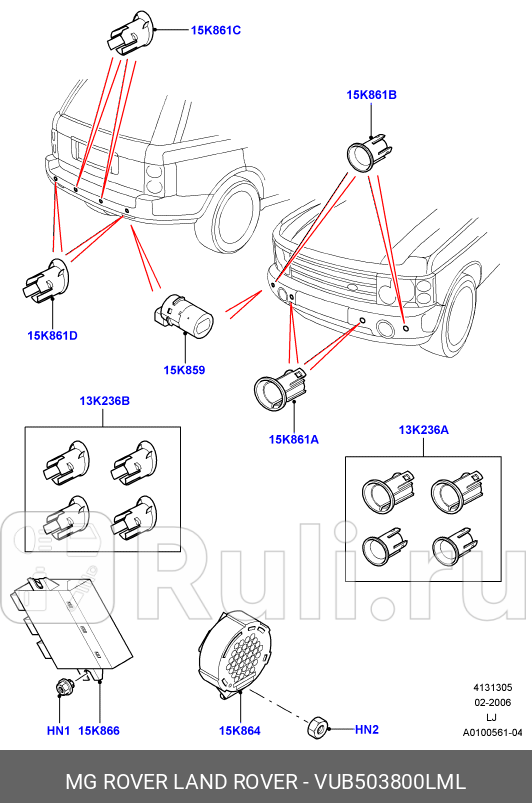 15K861C

15K861B

15K861D

15K859

15K861A

13K236B

13K236A

Ruli.ru

HN1

15K866

15K864

HN2

4131305
02-2006
LJ
A0100561-04

MG ROVER LAND ROVER - VUB503800LML