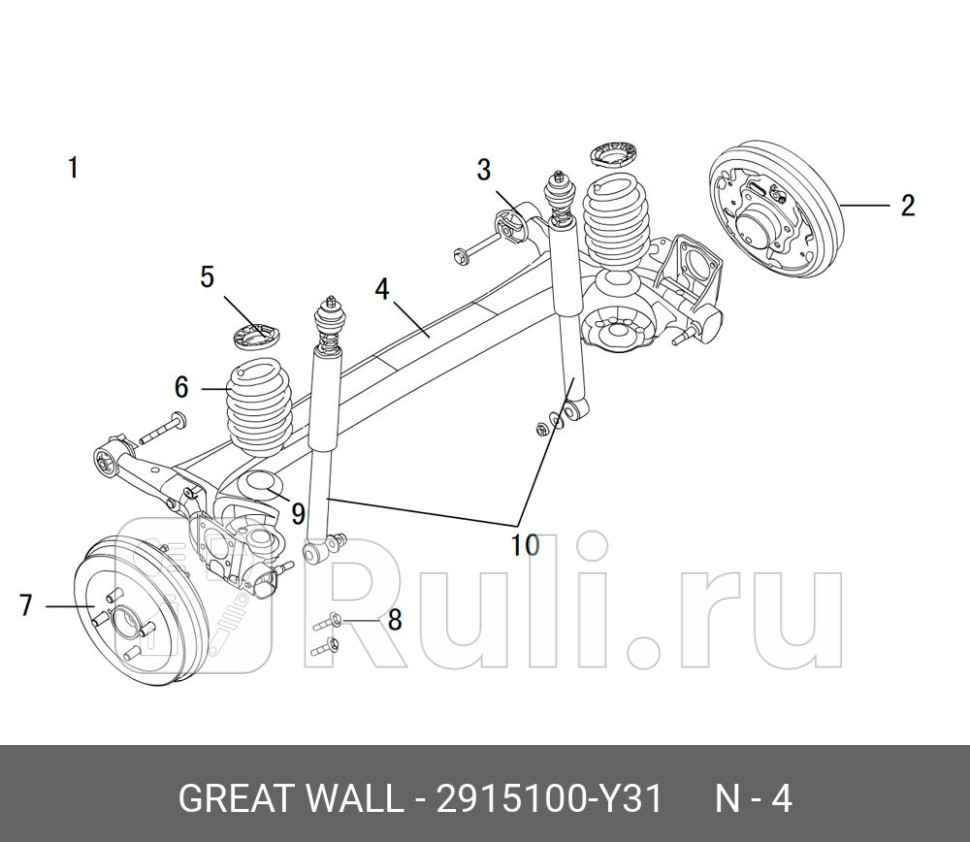 1
3
2
5
4
6
9
10
7
8
Ruli.ru

GREAT WALL - 2915100-Y31 N - 4