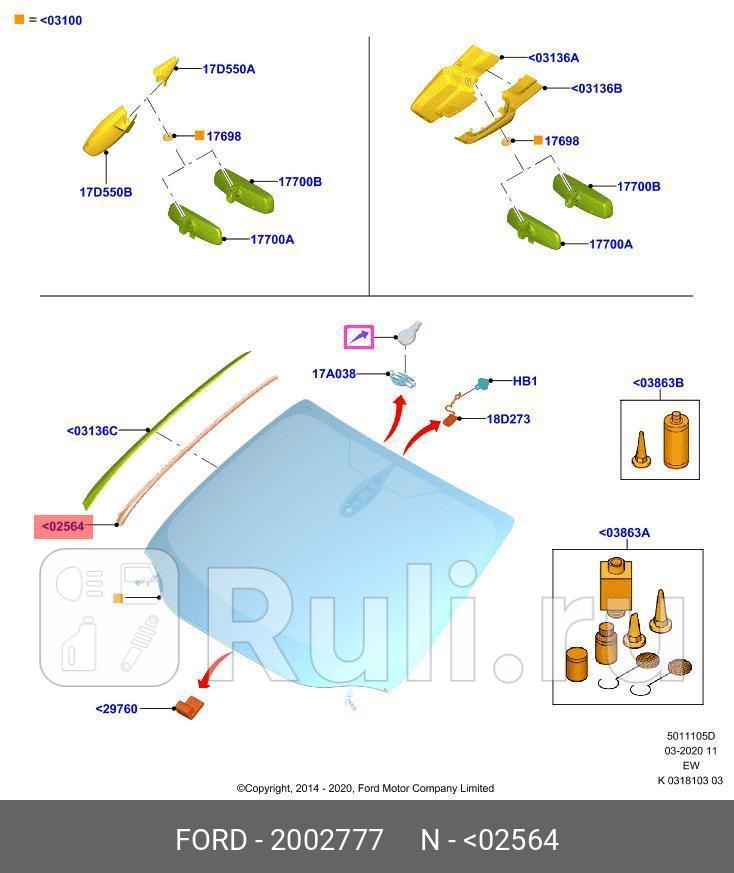 = <03100

17D550A
17698
17D550B
17700B
17700A

<03136A
<03136B
17698
17700B
17700A

17A038
HB1
18D273
<03136C
<02564
<29760
<03863B
<03863A

Ruli.ru

5011105D
03-2020 11
EW
K 0318103 03

©Copyright, 2014 - 2020, Ford Motor Company Limited

FORD - 2002777 N - <02564