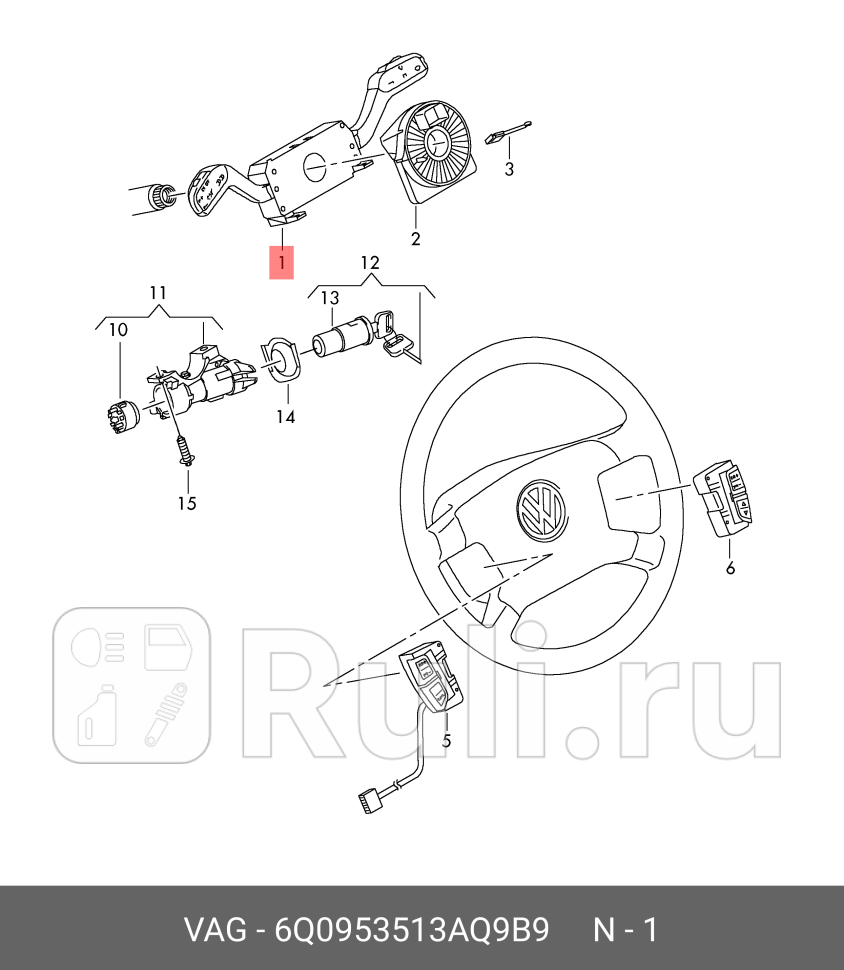 3
2
1
12
11
13
10
14
15
6
5
Rulli.ru
VAG - 6Q0953513AQ9B9 N - 1