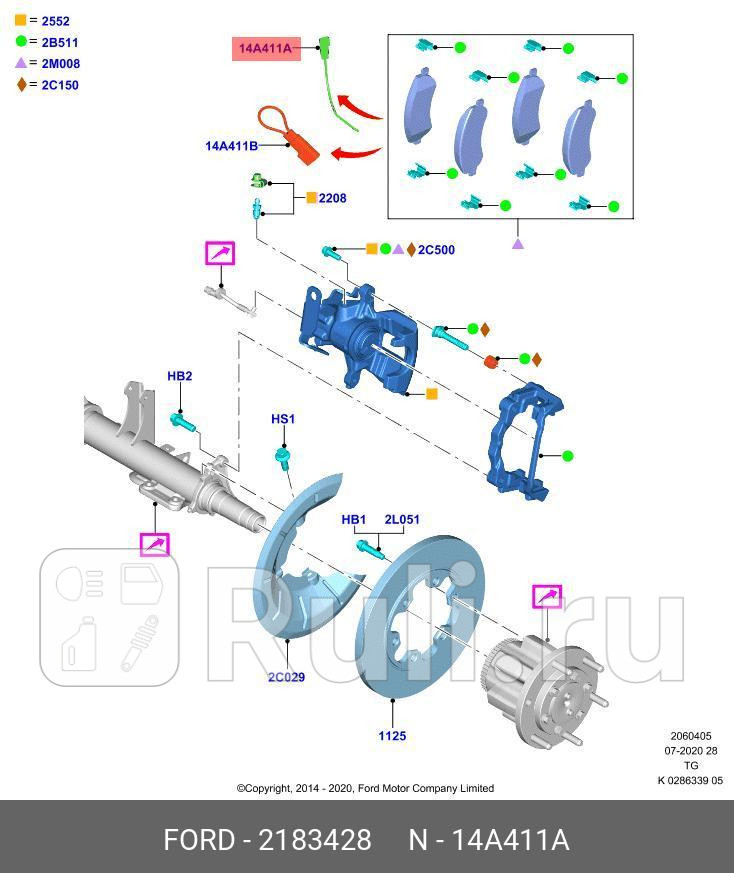 = 2552
= 2B511
= 2M008
= 2C150

14A411A

14A411B

2208

2C500

HB2

HS1

HB1 2L051

2C029

1125

Rulli.ru

2060405
07-2020 28
TG
K 0286339 05

©Copyright, 2014 - 2020, Ford Motor Company Limited

FORD - 2183428 N - 14A411A