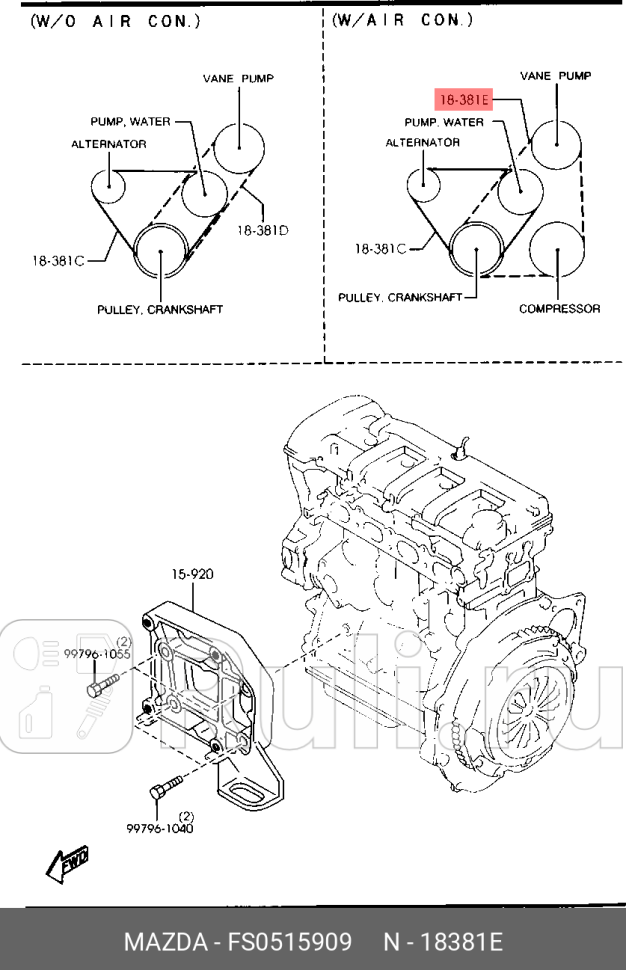 (W/O AIR CON.)

VANE PUMP
PUMP, WATER
ALTERNATOR
18-381D
18-381C
PULLEY, CRANKSHAFT

(W/AIR CON.)

VANE PUMP
18-381E
PUMP, WATER
ALTERNATOR
18-381C
PULLEY, CRANKSHAFT
COMPRESSOR

15-920
(2)
99796-1055
(2)
99796-1040
FWD

MAZDA - FS0515909 N - 18381E