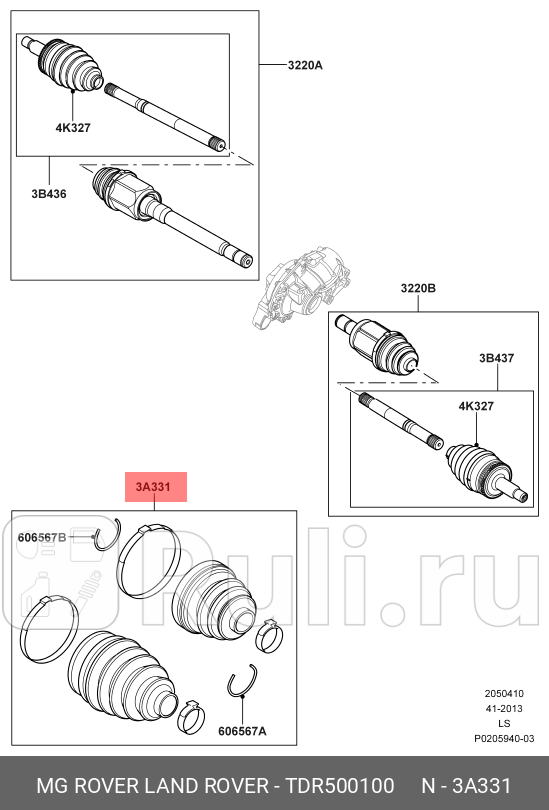 3220A

4K327

3B436

3220B

3B437

4K327

3A331

606567B

606567A

Puli.ru

2050410
41-2013
LS
P0205940-03

MG ROVER LAND ROVER - TDR500100 N - 3A331