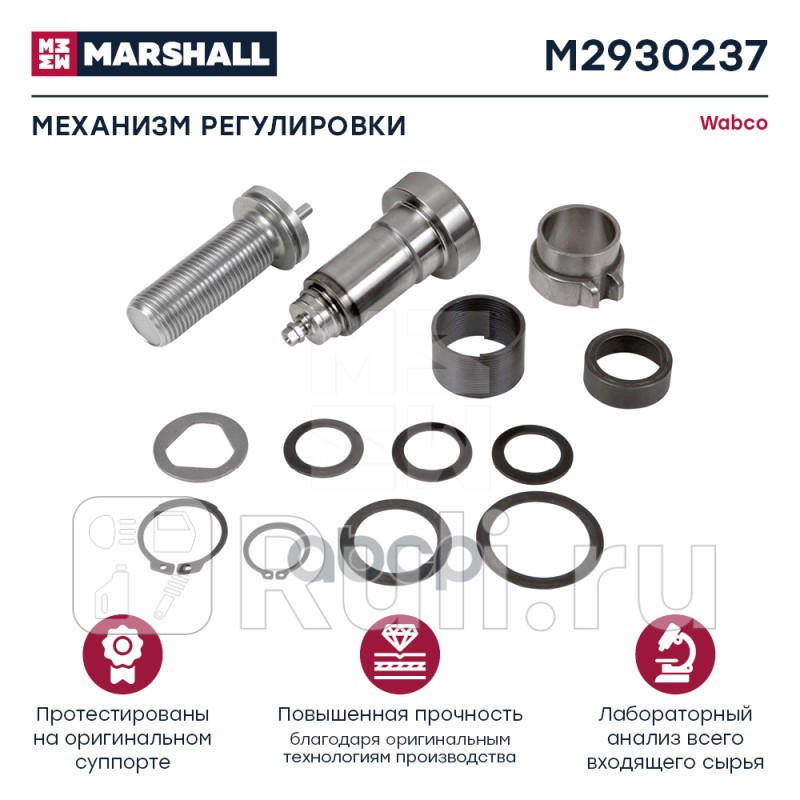 MARSHALL

M2930237

МЕХАНИЗМ РЕГУЛИРОВКИ

Wabco

Rulli.ru

Протестированы на оригинальном суппорте

Повышенная прочность
благодаря оригинальным технологиям производства

Лабораторный анализ всего входящего сырья