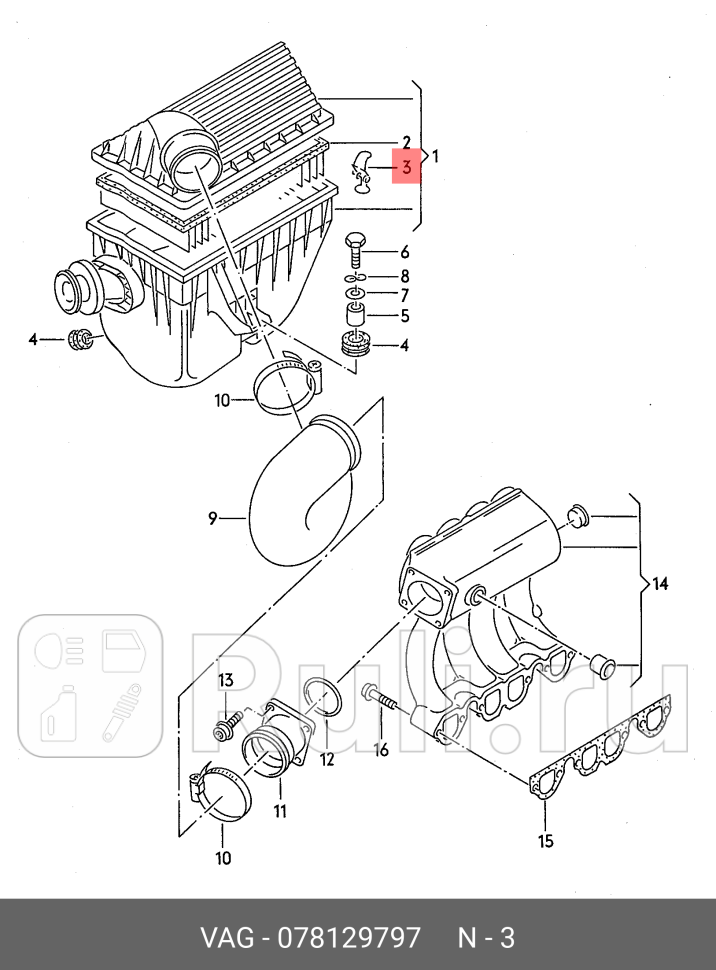 2
3
1
6
8
7
5
4
4
10
9
14
13
12
16
11
10
15
Puli.ru
VAG - 078129797     N - 3