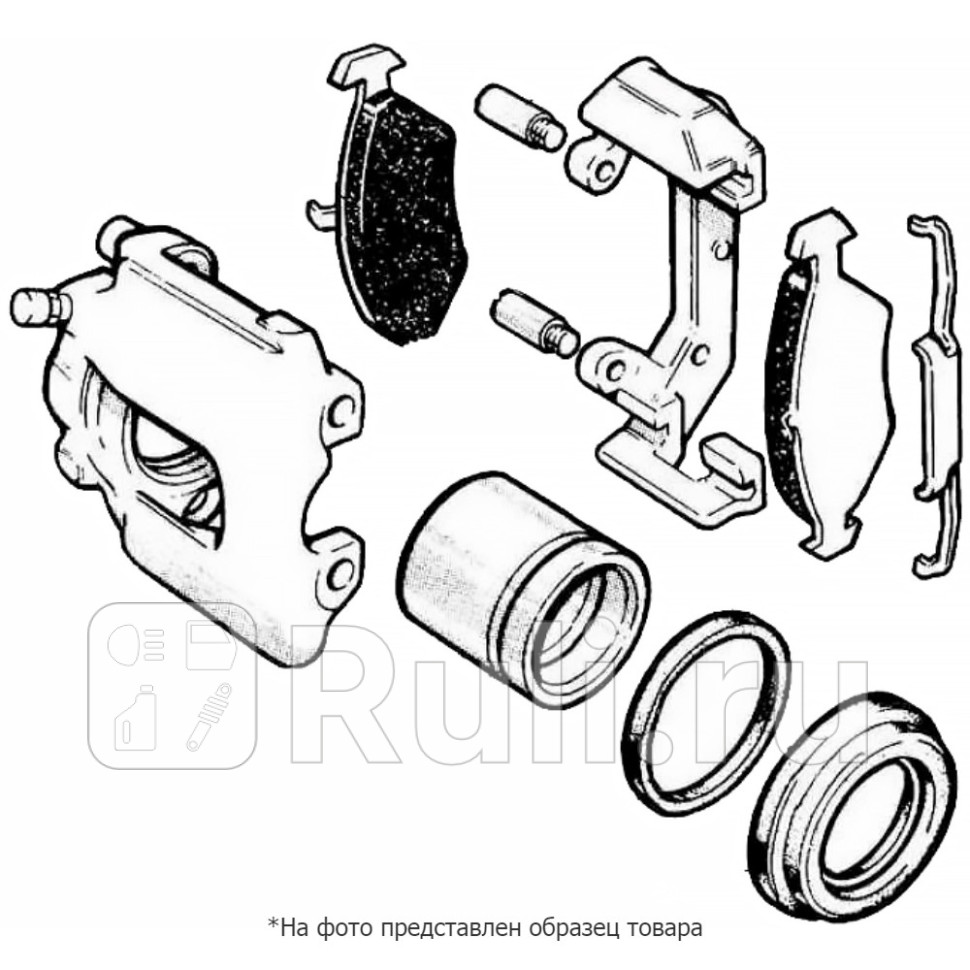 Rulli.ru

*На фото представлен образец товара