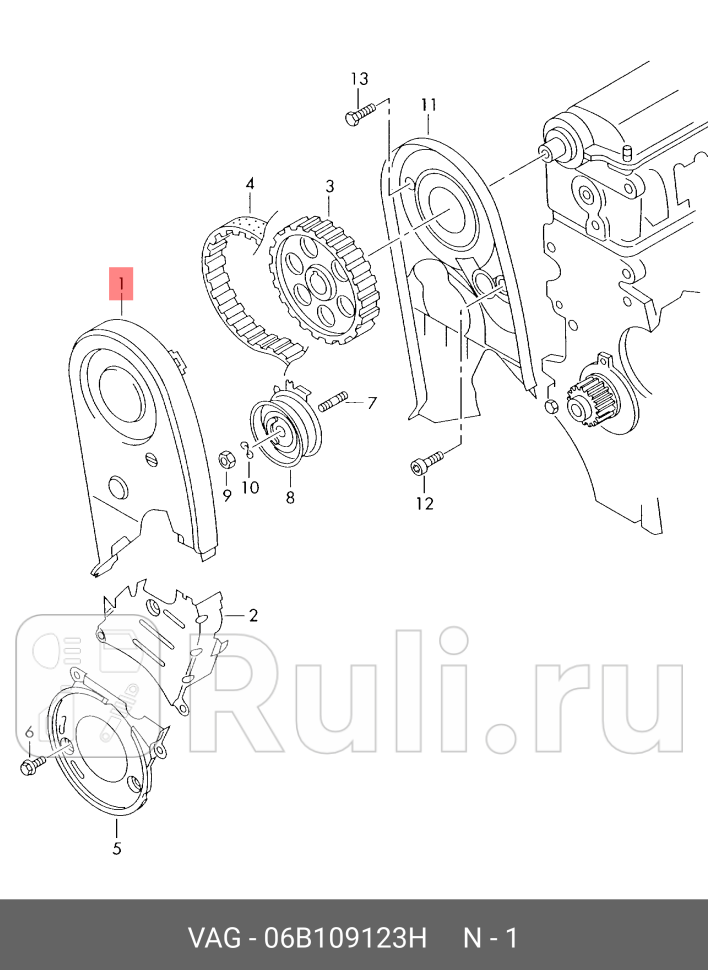 13
11
4
3
1
7
9
10
8
12
2
6
5
Ruli.ru
VAG - 06B109123H N - 1